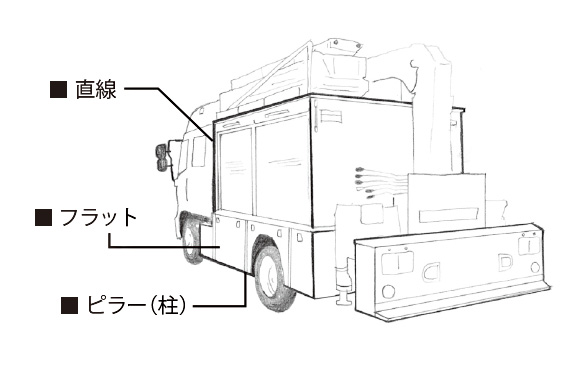 ■ 直線

■ フラット

■ ピラー(柱)